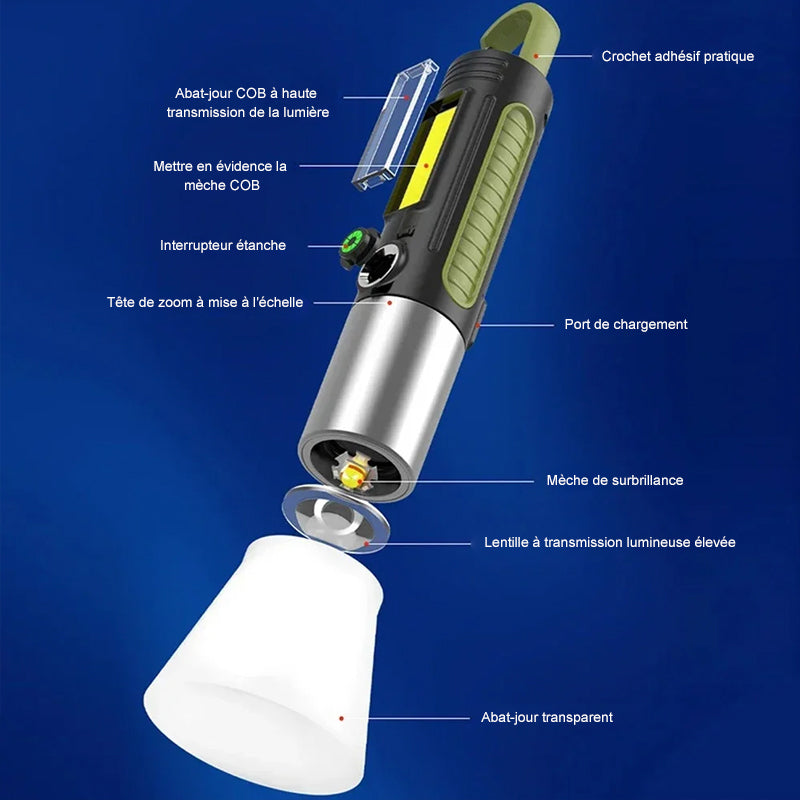 Crochet adhésif pratique

Abat-jour COB à haute transmission de la lumière

Mettre en évidence la mèche COB

Interrupteur étanche

Tête de zoom à mise à l'échelle

Port de chargement

Mèche de surbrillance

Lentille à transmission lumineuse élevée

Abat-jour transparent