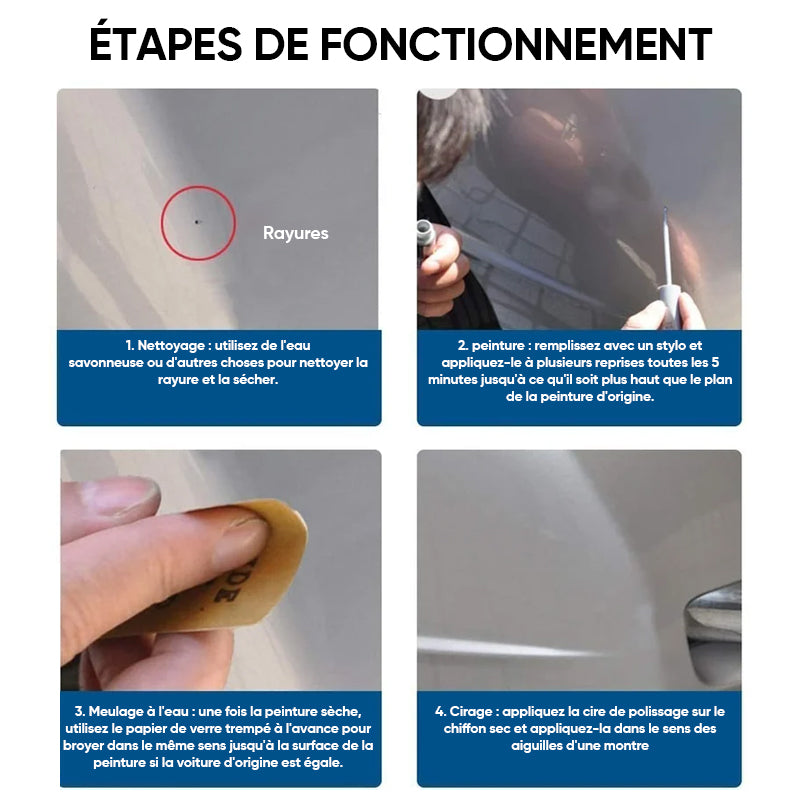 ÉTAPES DE FONCTIONNEMENT

Rayures

1. Nettoyage : utilisez de l'eau savonneuse ou d'autres choses pour nettoyer la rayure et la sécher.

2. peinture : remplissez avec un stylo et appliquez-le à plusieurs reprises toutes les 5 minutes jusqu'à ce qu'il soit plus haut que le plan de la peinture d'origine.

3. Meulage à l'eau : une fois la peinture sèche, utilisez le papier de verre trempé à l'avance pour broyer dans le même sens jusqu'à la surface de la peinture si la voiture d'origine est égale.

4. Cirage : appliquez la cire de polissage sur le chiffon sec et appliquez-la dans le sens des aiguilles d'une montre