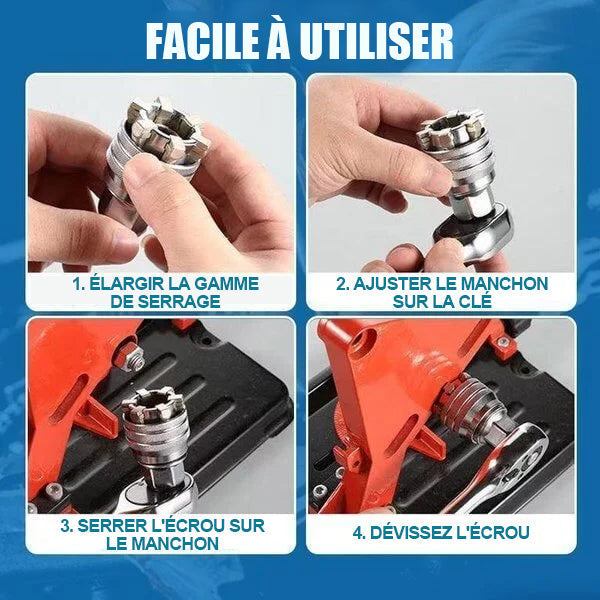 FACILE À UTILISER

1. ÉLARGIR LA GAMME DE SERRAGE

2. AJUSTER LE MANCHON SUR LA CLÉ

3. SERRER L'ÉCROU SUR LE MANCHON

4. DÉVISSEZ L'ÉCROU