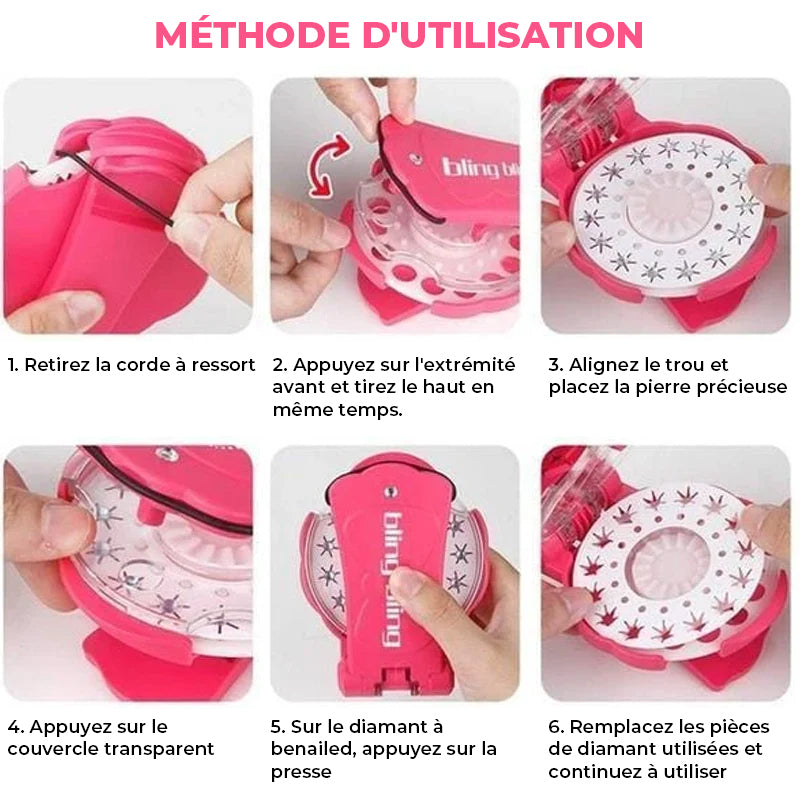 MÉTHODE D'UTILISATION

bling bl

1. Retirez la corde à ressort

2. Appuyez sur l'extrémité avant et tirez le haut en même temps.

3. Alignez le trou et placez la pierre précieuse

bling bling

4. Appuyez sur le couvercle transparent

5. Sur le diamant à benailed, appuyez sur la presse

6. Remplacez les pièces de diamant utilisées et continuez à utiliser