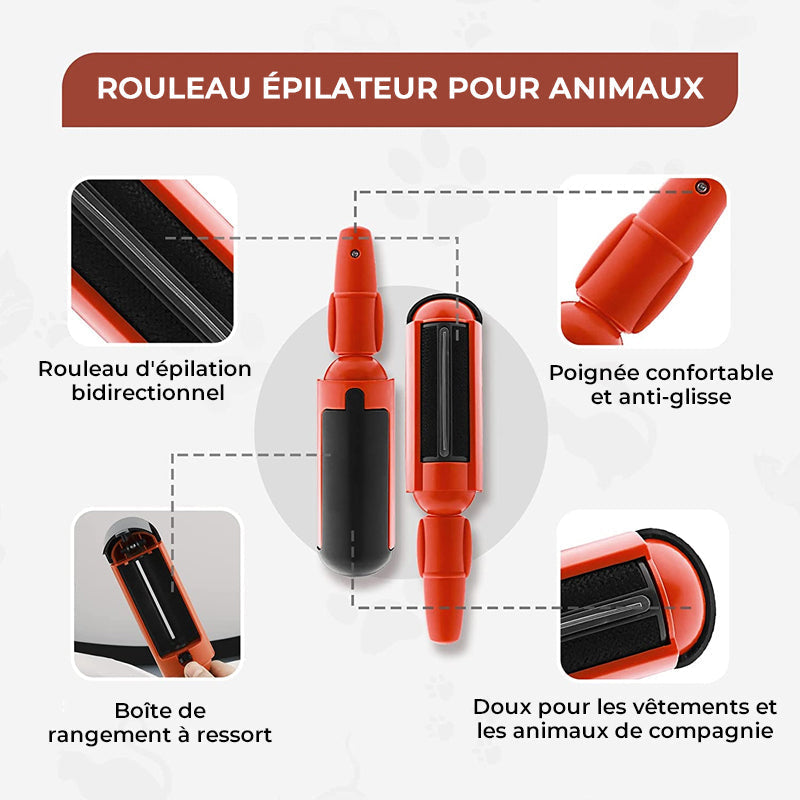 ROULEAU ÉPILATEUR POUR ANIMAUX

Rouleau d'épilation bidirectionnel

Poignée confortable et anti-glisse

Boîte de rangement à ressort

Doux pour les vêtements et les animaux de compagnie