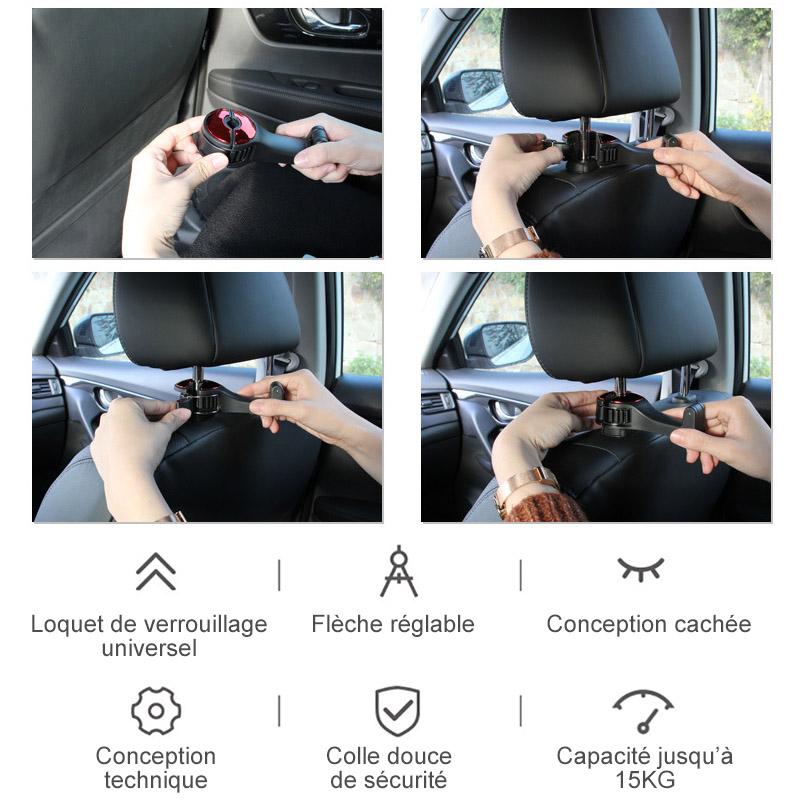 Loquet de verrouillage universel

Flèche réglable

Conception cachée

Conception technique

Colle douce de sécurité

Capacité jusqu'à 15KG