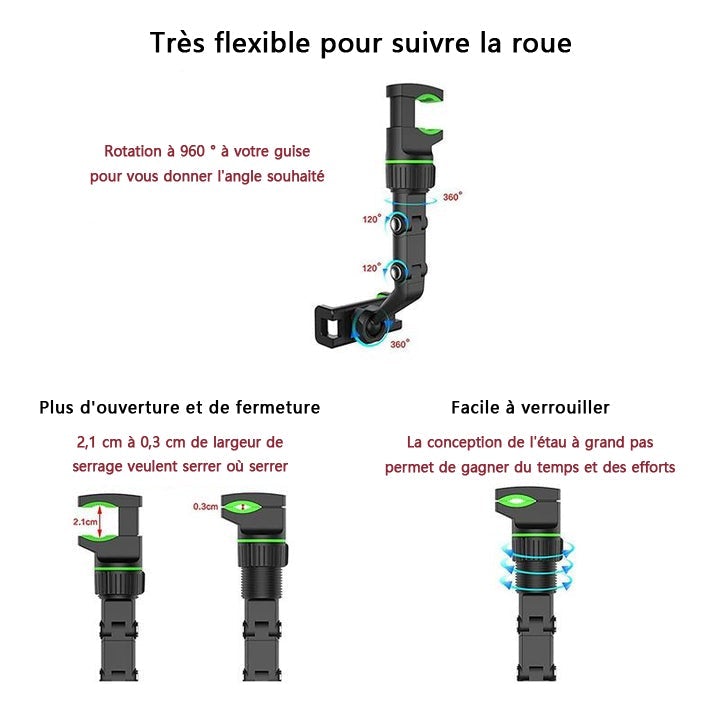 Très flexible pour suivre la roue

Rotation à 960 ° à votre guise pour vous donner l'angle souhaité

360°

120°

120°

360°

Plus d'ouverture et de fermeture

2,1 cm à 0,3 cm de largeur de serrage veulent serrer où serrer

2.1cm

0.3cm

Facile à verrouiller

La conception de l'étau à grand pas permet de gagner du temps et des efforts