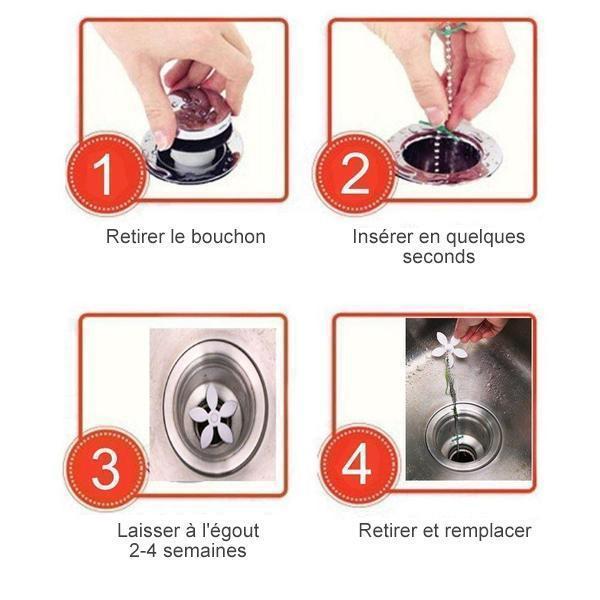 1

Retirer le bouchon

2

Insérer en quelques seconds

3

Laisser à l'égout 2-4 semaines

4

Retirer et remplacer