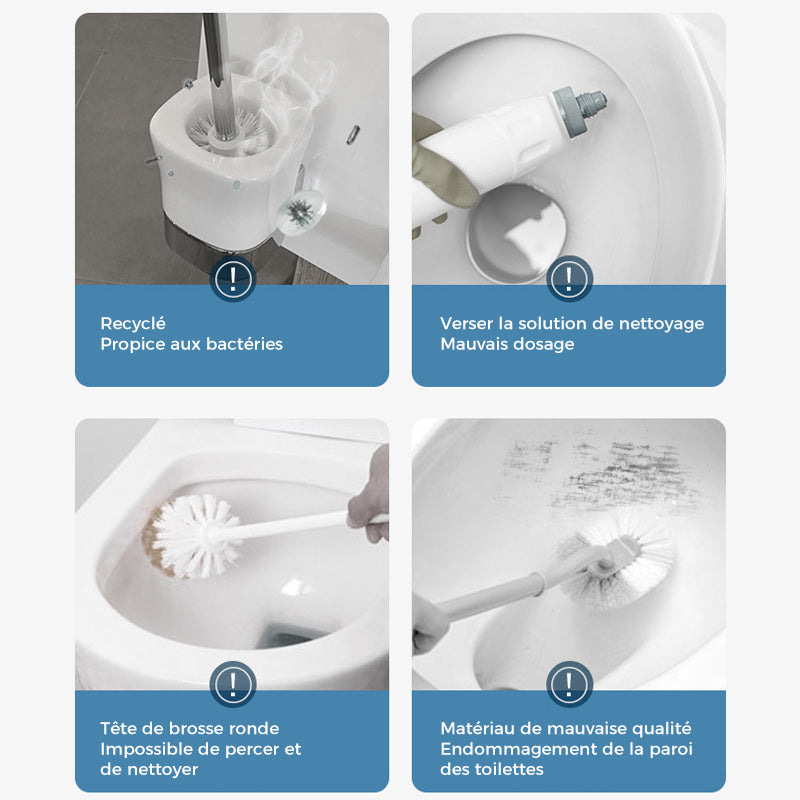 !

Recyclé
Propice aux bactéries

!

Verser la solution de nettoyage
Mauvais dosage

!

Tête de brosse ronde
Impossible de percer et de nettoyer

!

Matériau de mauvaise qualité
Endommagement de la paroi des toilettes