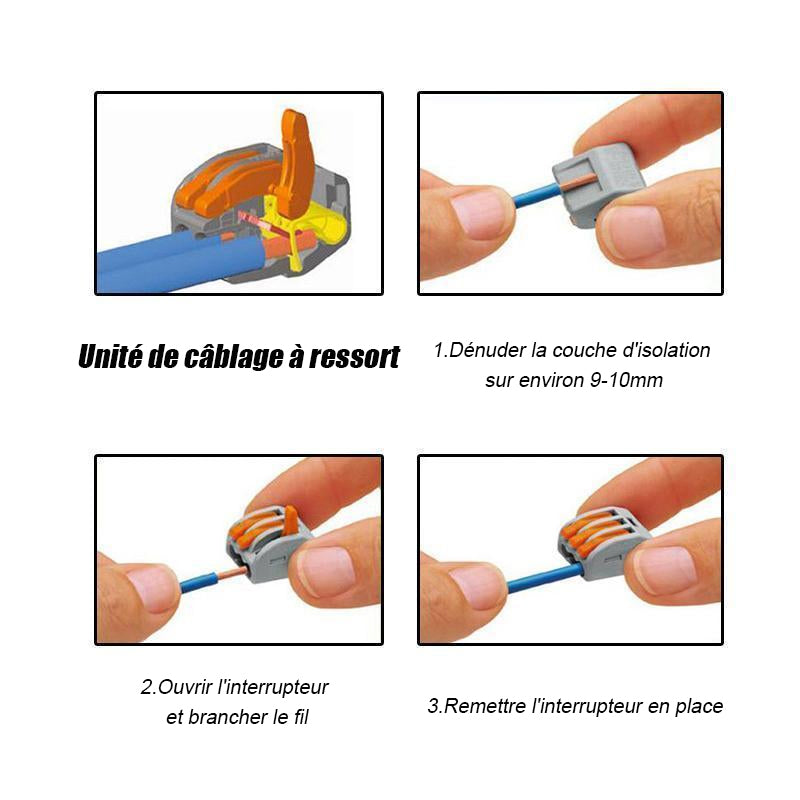 Unité de câblage à ressort

1.Dénuder la couche d'isolation sur environ 9-10mm

2.Ouvrir l'interrupteur et brancher le fil

3.Remettre l'interrupteur en place