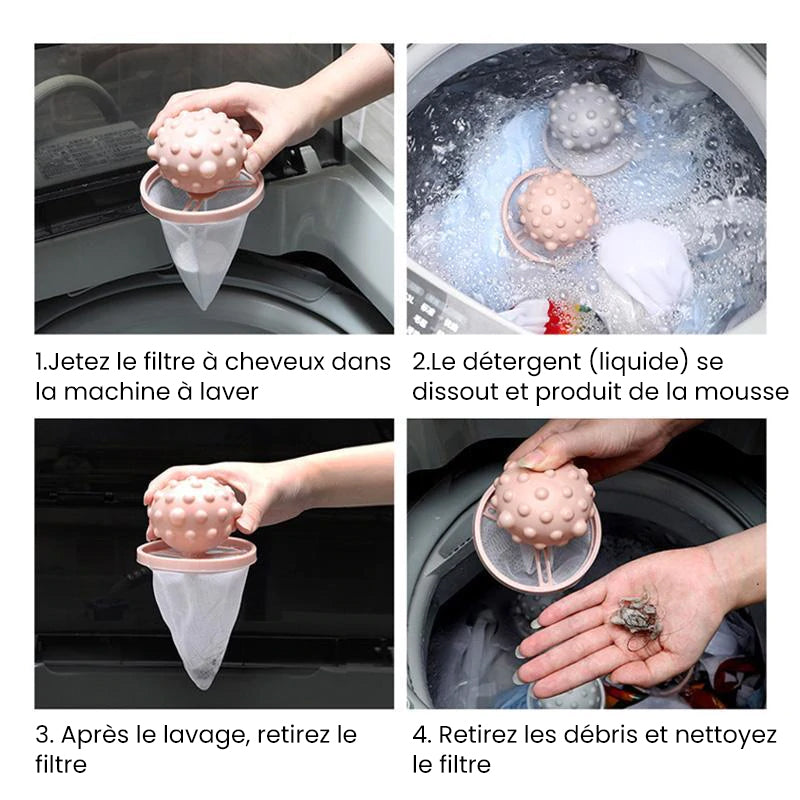 1.Jetez le filtre à cheveux dans la machine à laver

2.Le détergent (liquide) se dissout et produit de la mousse

3. Après le lavage, retirez le filtre

4. Retirez les débris et nettoyez le filtre