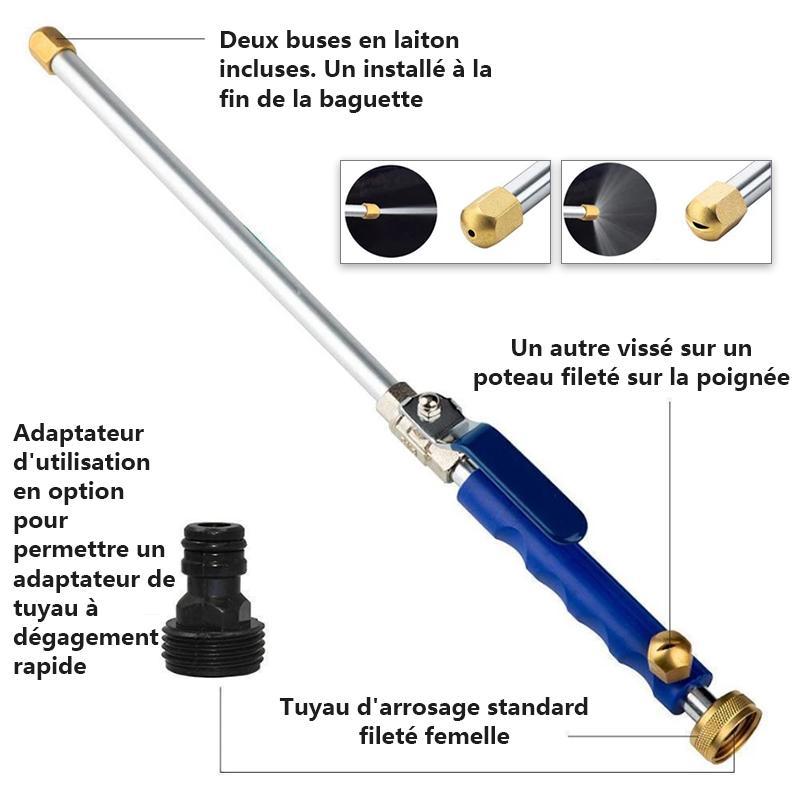 Deux buses en laiton incluses. Un installé à la fin de la baguette

Un autre vissé sur un poteau fileté sur la poignée

Adaptateur d'utilisation en option pour permettre un adaptateur de tuyau à dégagement rapide

Tuyau d'arrosage standard fileté femelle