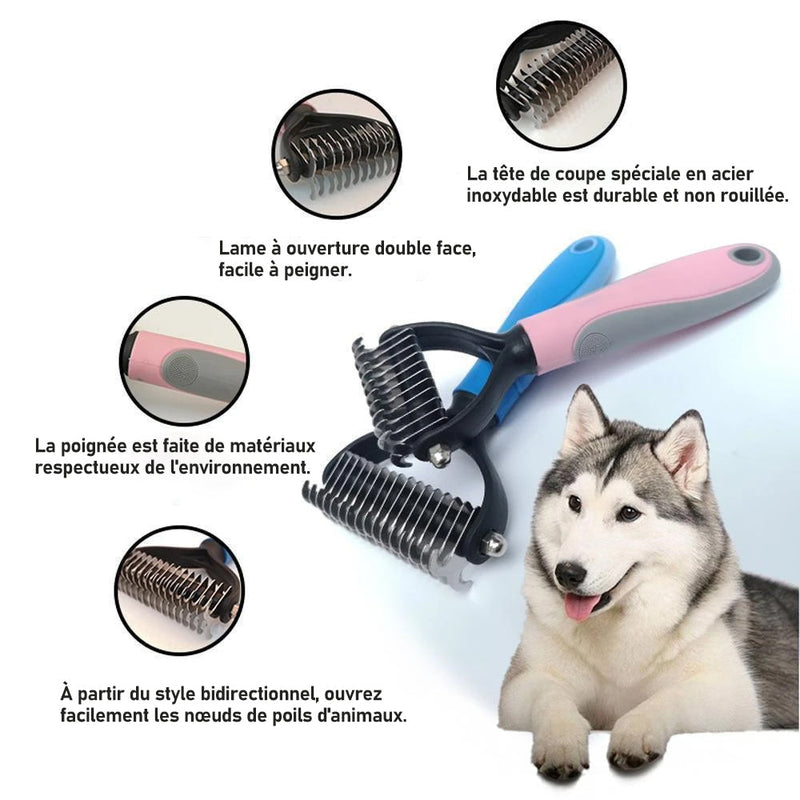 La tête de coupe spéciale en acier inoxydable est durable et non rouillée.

Lame à ouverture double face, facile à peigner.

La poignée est faite de matériaux respectueux de l'environnement.

À partir du style bidirectionnel, ouvrez facilement les nœuds de poils d'animaux.