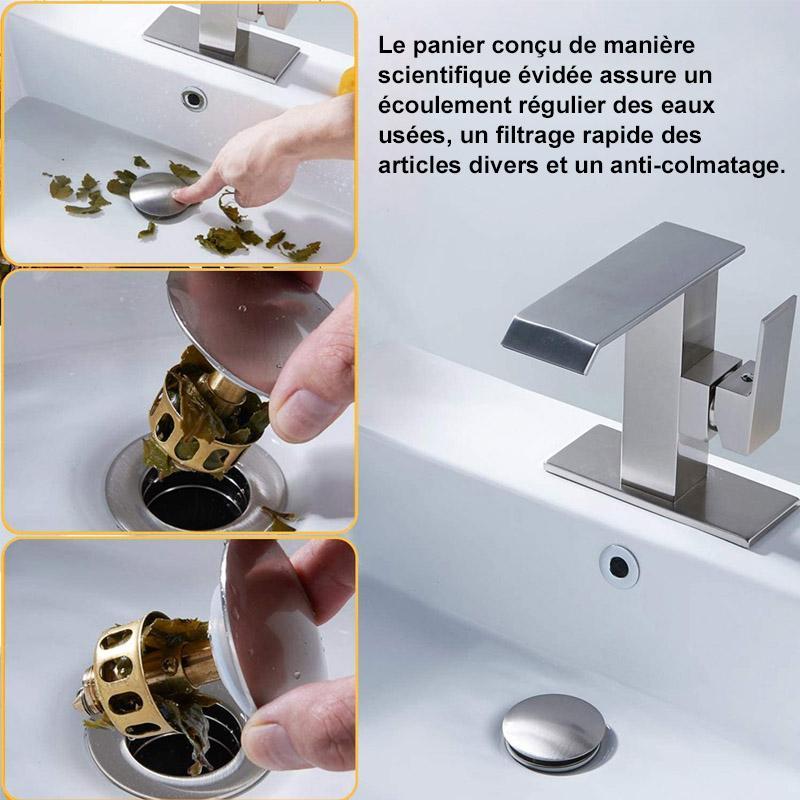 Le panier conçu de manière scientifique évidée assure un écoulement régulier des eaux usées, un filtrage rapide des articles divers et un anti-colmatage.