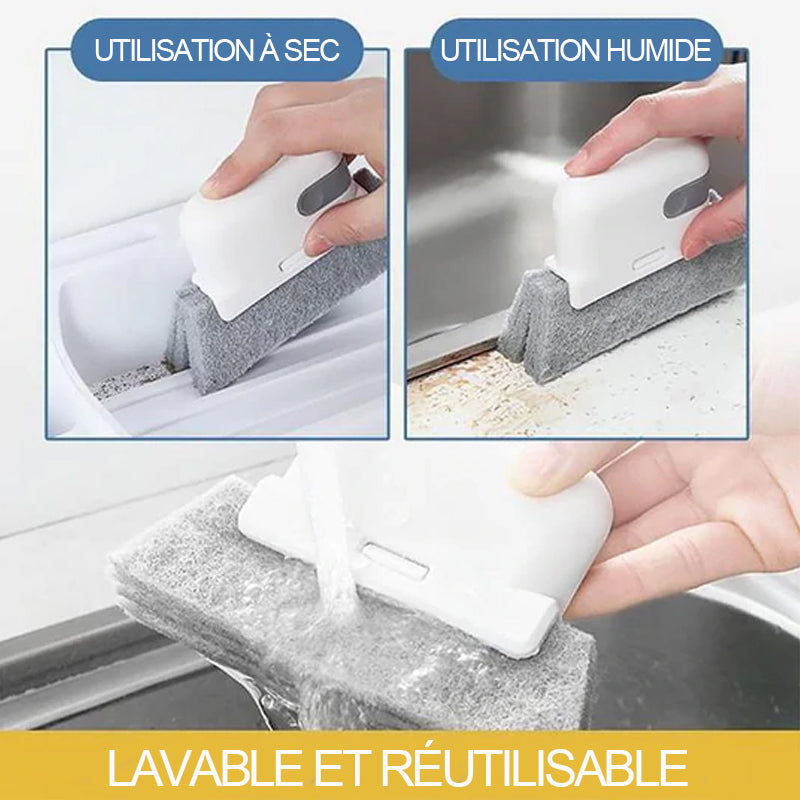 UTILISATION À SEC

UTILISATION HUMIDE

LAVABLE ET RÉUTILISABLE