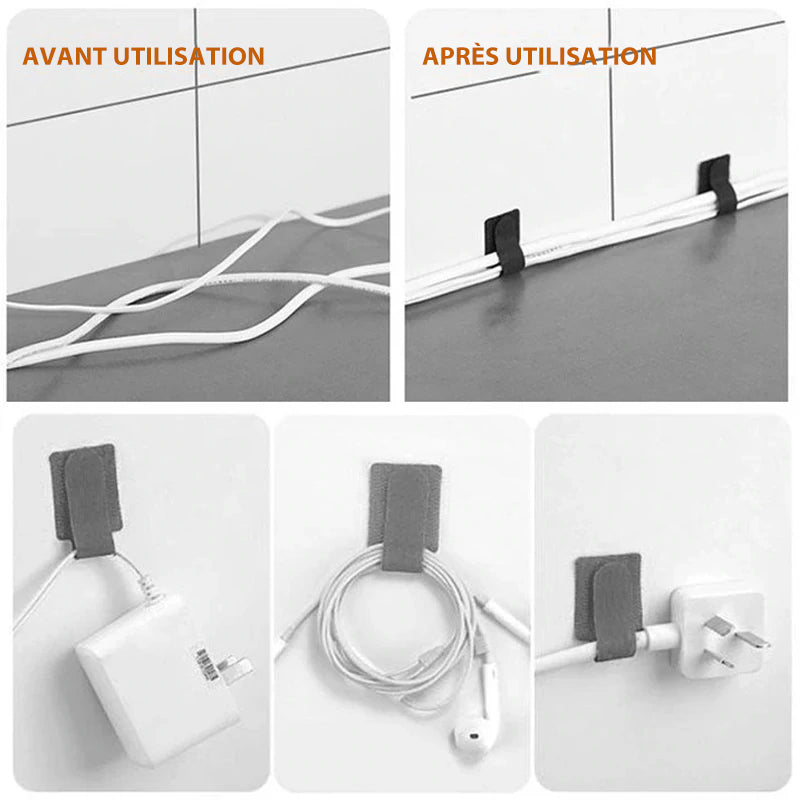 AVANT UTILISATION

APRÈS UTILISATION