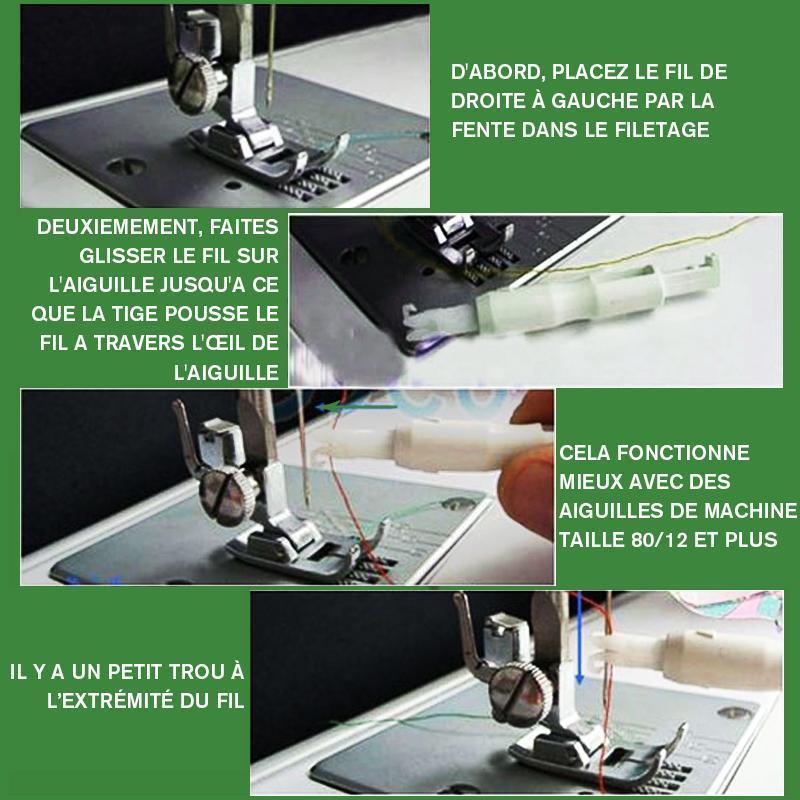 D'ABORD, PLACEZ LE FIL DE DROITE À GAUCHE PAR LA FENTE DANS LE FILETAGE

DEUXIEMEMENT, FAITES GLISSER LE FIL SUR L'AIGUILLE JUSQU'A CE QUE LA TIGE POUSSE LE FIL A TRAVERS L'ŒIL DE L'AIGUILLE

CELA FONCTIONNE MIEUX AVEC DES AIGUILLES DE MACHINE TAILLE 80/12 ET PLUS

IL Y A UN PETIT TROU À L'EXTRÉMITÉ DU FIL