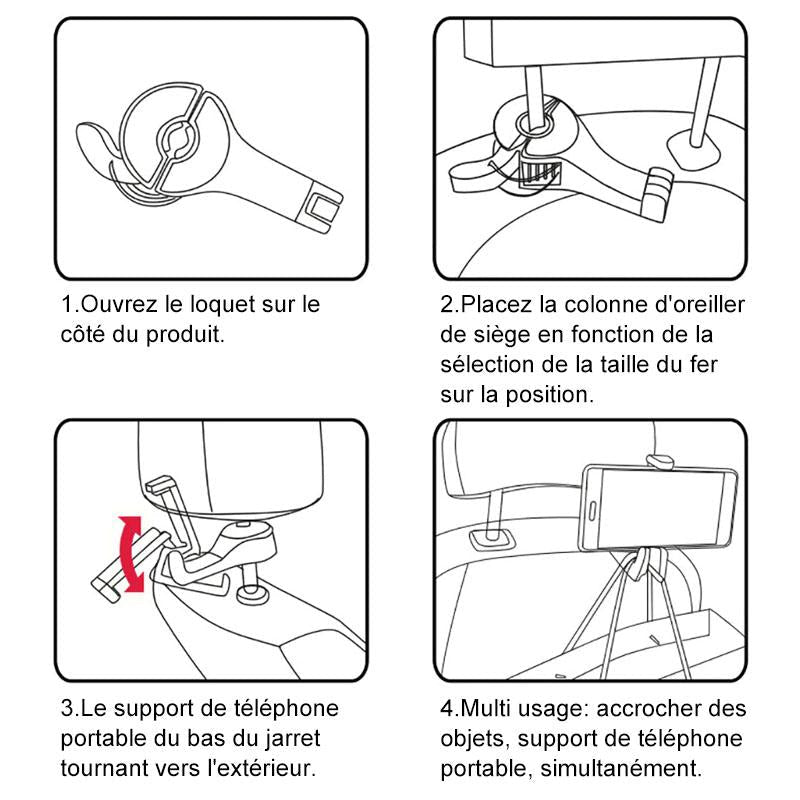 1.Ouvrez le loquet sur le côté du produit.

2.Placez la colonne d'oreiller de siège en fonction de la sélection de la taille du fer sur la position.

3.Le support de téléphone portable du bas du jarret tournant vers l'extérieur.

4.Multi usage: accrocher des objets, support de téléphone portable, simultanément.