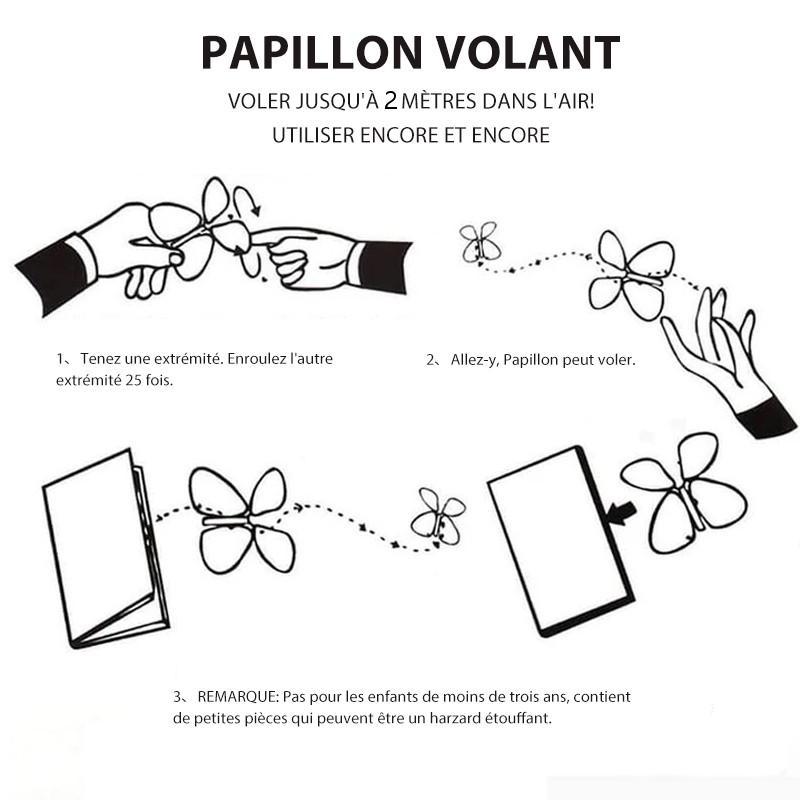 PAPILLON VOLANT

VOLER JUSQU'À 2 MÈTRES DANS L'AIR!

UTILISER ENCORE ET ENCORE

1、 Tenez une extrémité. Enroulez l'autre extrémité 25 fois.

2、 Allez-y, Papillon peut voler.

3、 REMARQUE: Pas pour les enfants de moins de trois ans, contient de petites pièces qui peuvent être un harzard étouffant.