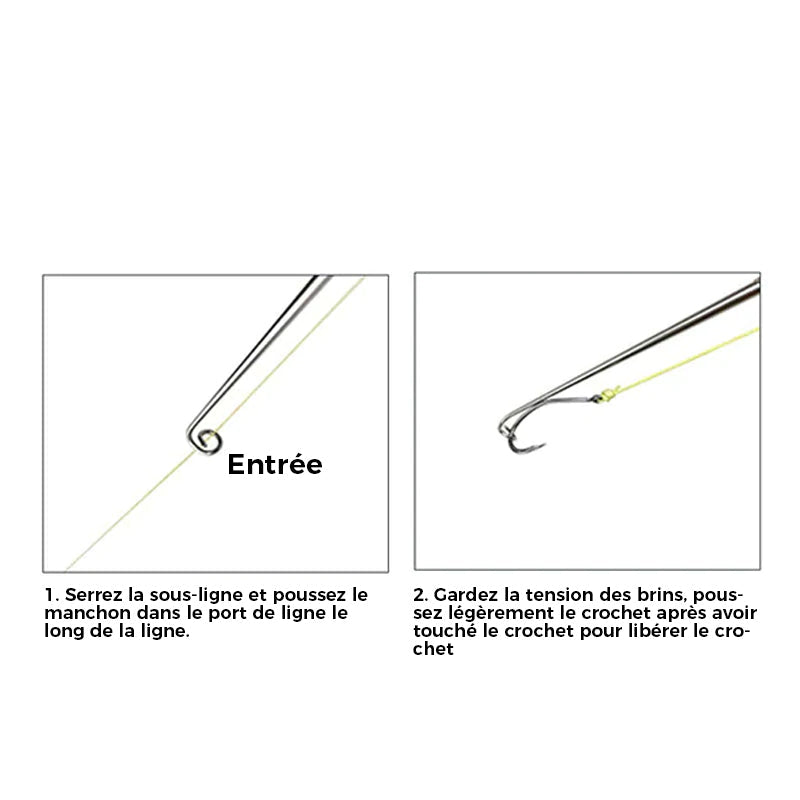 Entrée

1. Serrez la sous-ligne et poussez le manchon dans le port de ligne le long de la ligne.

2. Gardez la tension des brins, poussez légèrement le crochet après avoir touché le crochet pour libérer le crochet