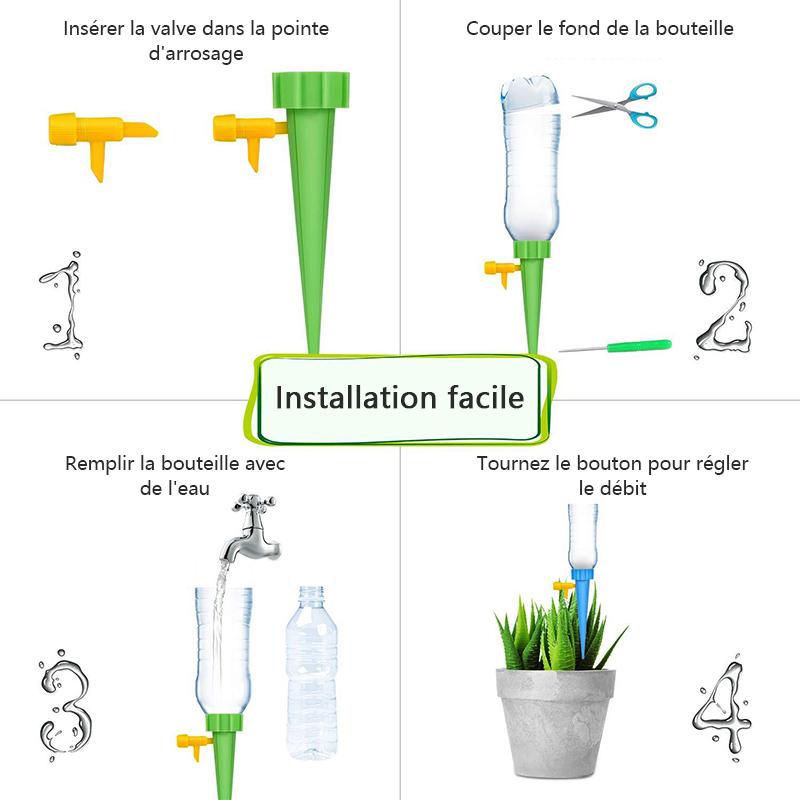 Insérer la valve dans la pointe d'arrosage

1

Couper le fond de la bouteille

2

Installation facile

Remplir la bouteille avec de l'eau

3

Tournez le bouton pour régler le débit

4