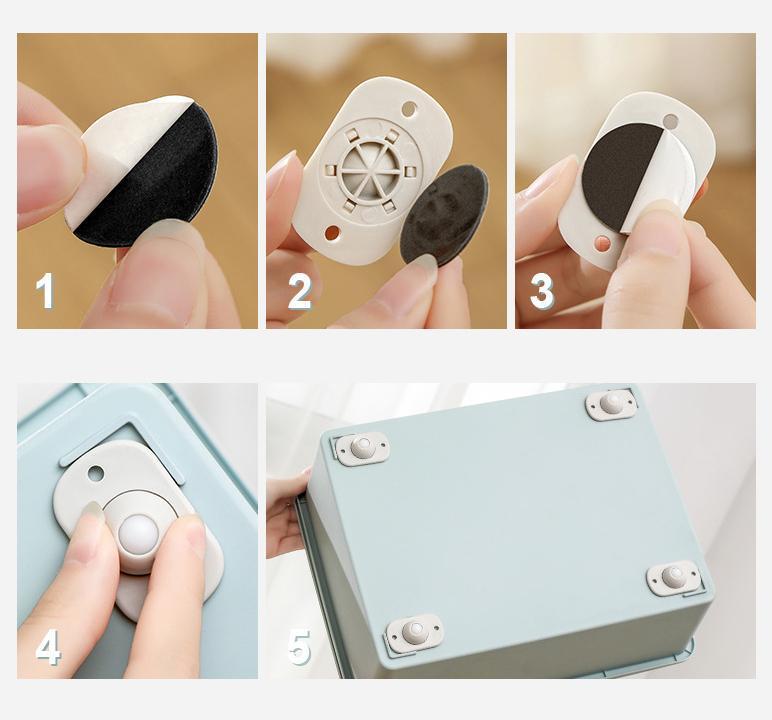 1

2

3

4

5