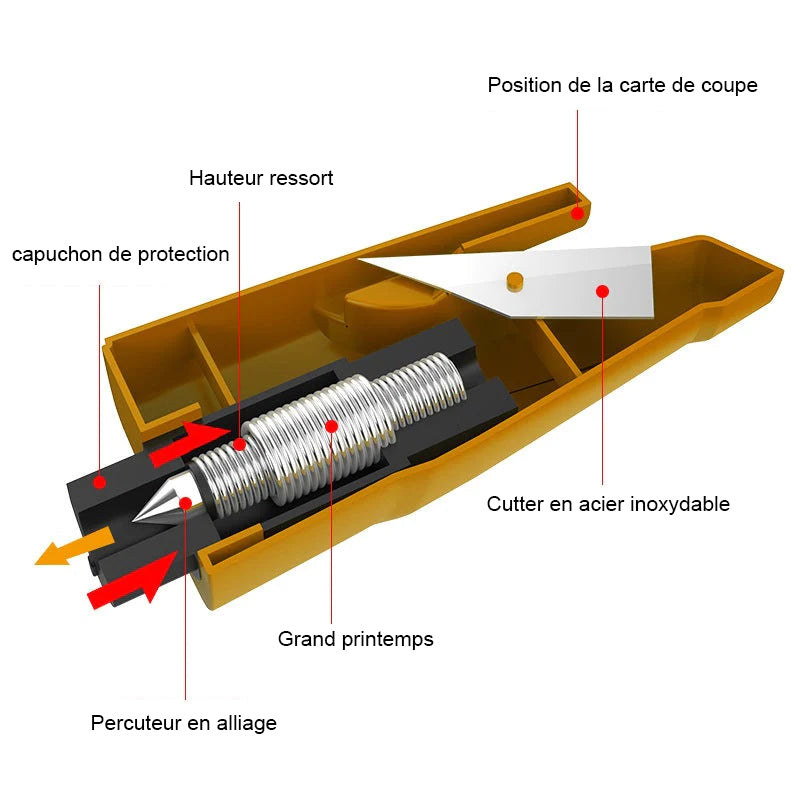 Position de la carte de coupe

Hauteur ressort

capuchon de protection

Cutter en acier inoxydable

Grand printemps

Percuteur en alliage