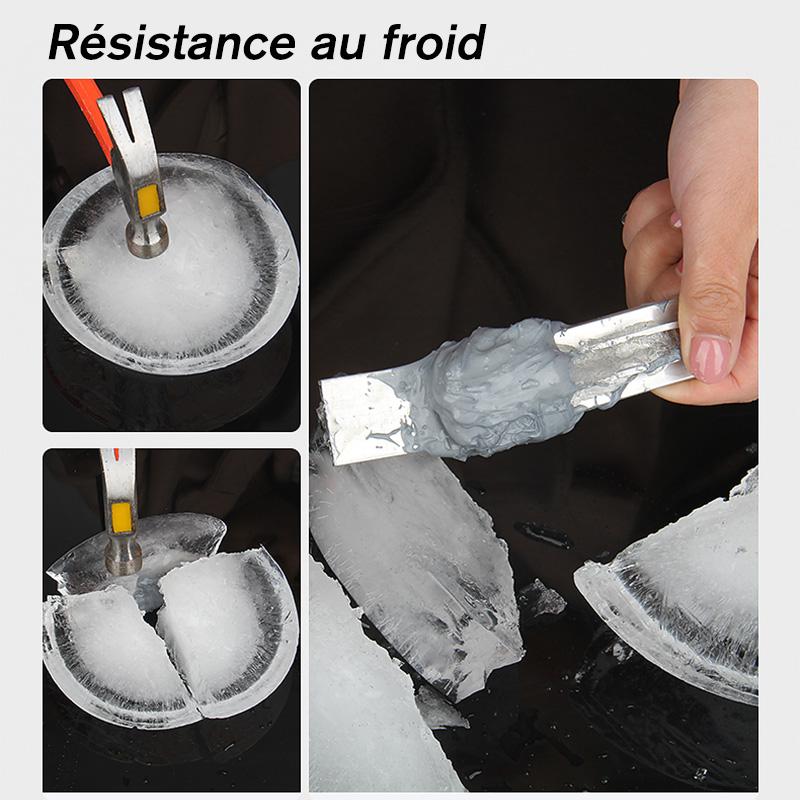 Résistance au froid