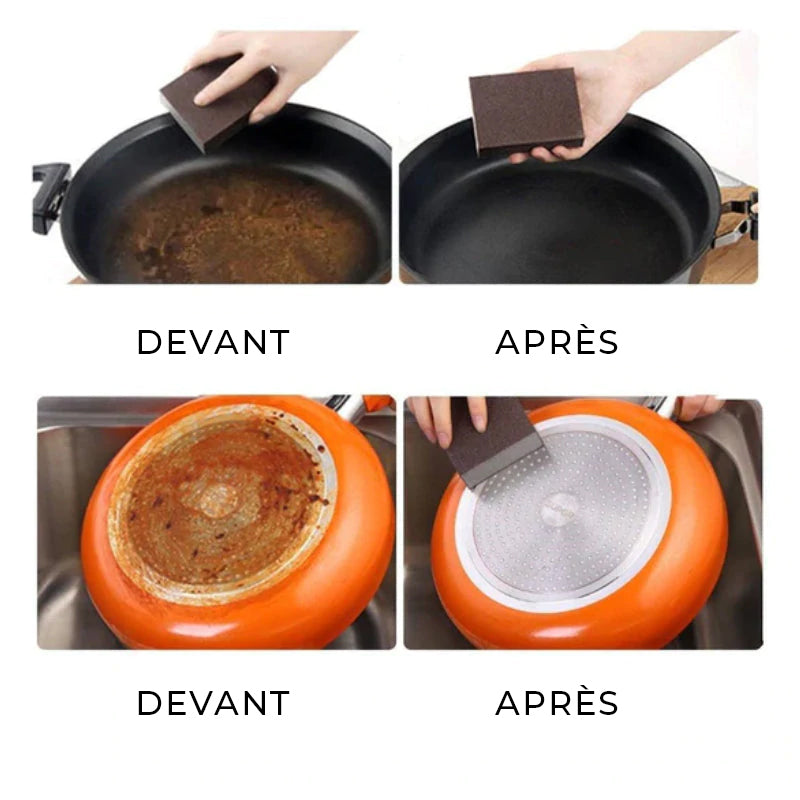 DEVANT

APRÈS

DEVANT

APRÈS