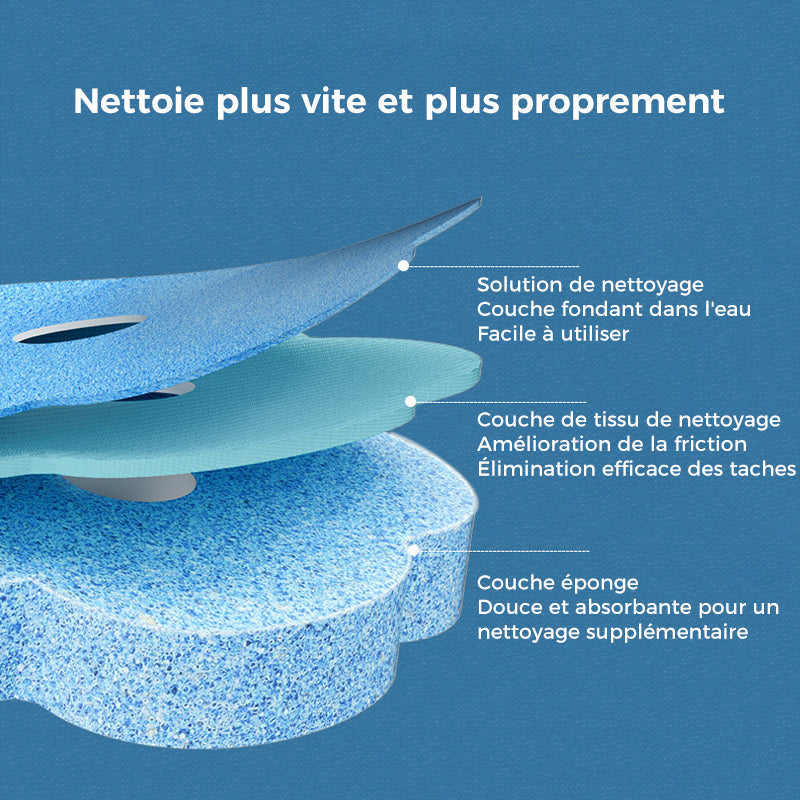 Nettoie plus vite et plus proprement

Solution de nettoyage
Couche fondant dans l'eau
Facile à utiliser

Couche de tissu de nettoyage
Amélioration de la friction
Élimination efficace des taches

Couche éponge
Douce et absorbante pour un nettoyage supplémentaire