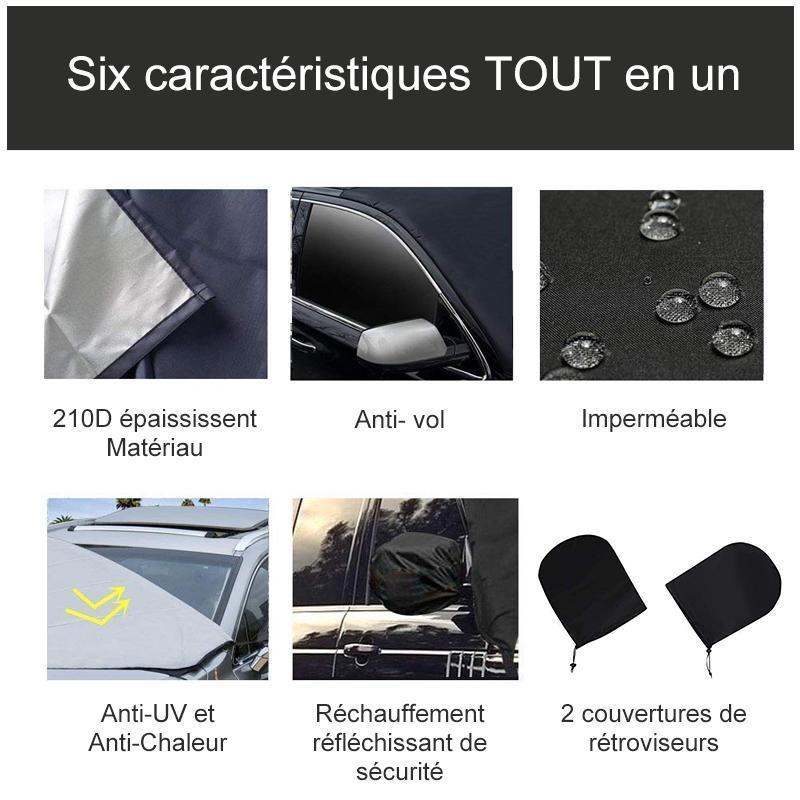 Six caractéristiques TOUT en un

210D épaississent Matériau

Anti- vol

Imperméable

Anti-UV et Anti-Chaleur

Réchauffement réfléchissant de sécurité

2 couvertures de rétroviseurs