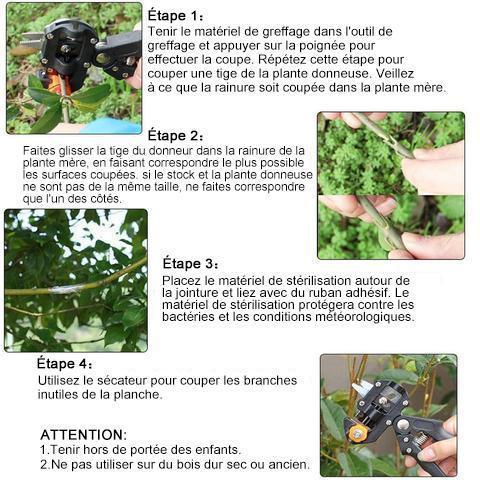 Étape 1：
Tenir le matériel de greffage dans l'outil de greffage et appuyer sur la poignée pour effectuer la coupe. Répétez cette étape pour couper une tige de la plante donneuse. Veillez à ce que la rainure soit coupée dans la plante mère.

Étape 2：
Faites glisser la tige du donneur dans la rainure de la plante mère, en faisant correspondre le plus possible les surfaces coupées. si le stock et la plante donneuse ne sont pas de la même taille, ne faites correspondre que l'un des côtés.

Étape 3：
Placez le matériel de stérilisation autour de la jointure et liez avec du ruban adhésif. Le matériel de stérilisation protégera contre les bactéries et les conditions météorologiques.

Étape 4：
Utilisez le sécateur pour couper les branches inutiles de la planche.

ATTENTION:
1.Tenir hors de portée des enfants.
2.Ne pas utiliser sur du bois dur sec ou ancien.