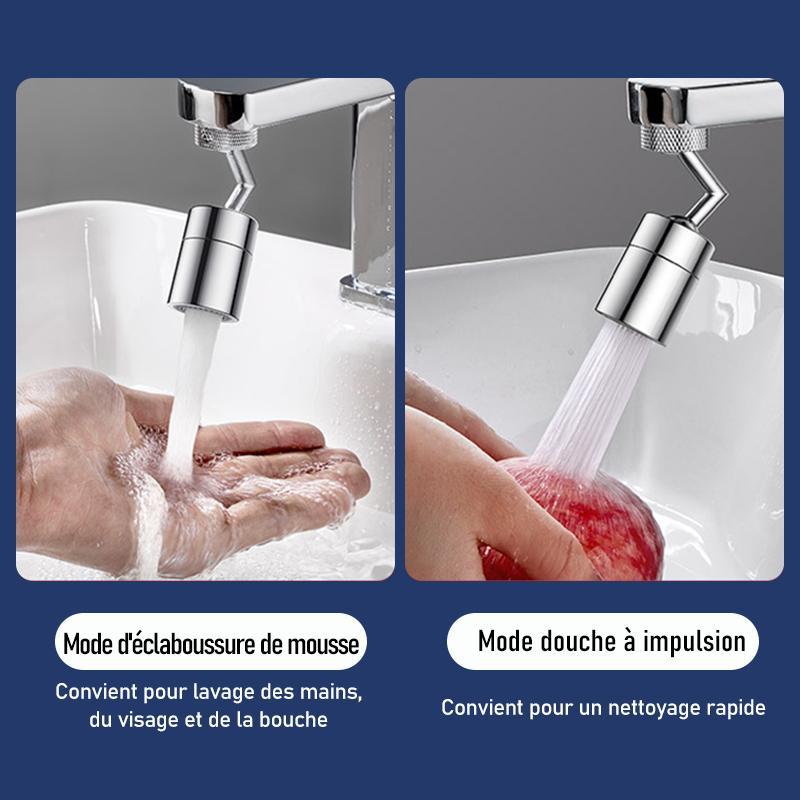 Mode d'éclaboussure de mousse

Convient pour lavage des mains, du visage et de la bouche

Mode douche à impulsion

Convient pour un nettoyage rapide