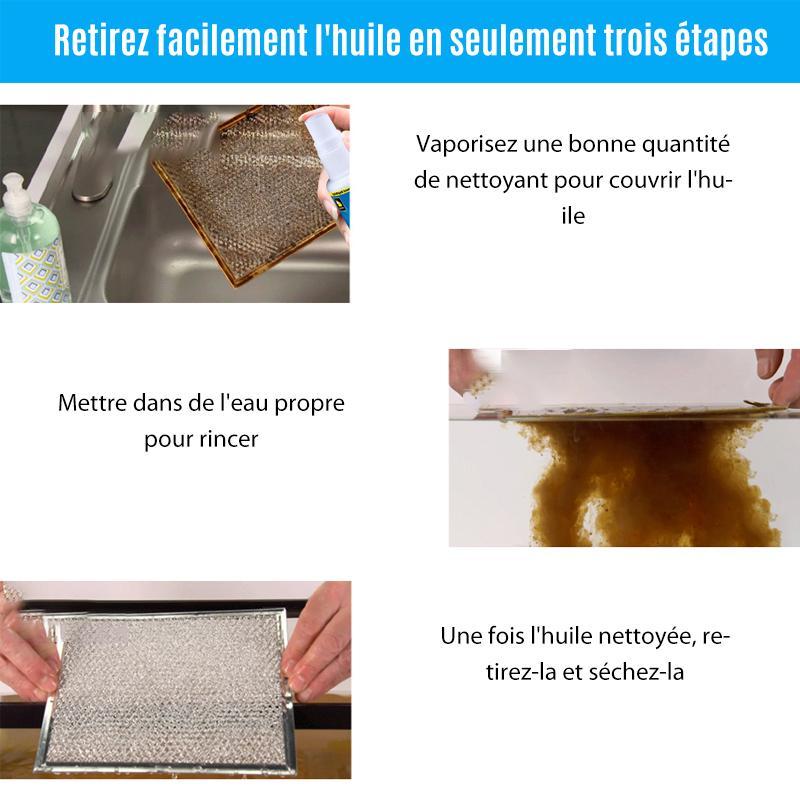 Retirez facilement l'huile en seulement trois étapes

Vaporisez une bonne quantité de nettoyant pour couvrir l'huile

Mettre dans de l'eau propre pour rincer

Une fois l'huile nettoyée, retirez-la et séchez-la