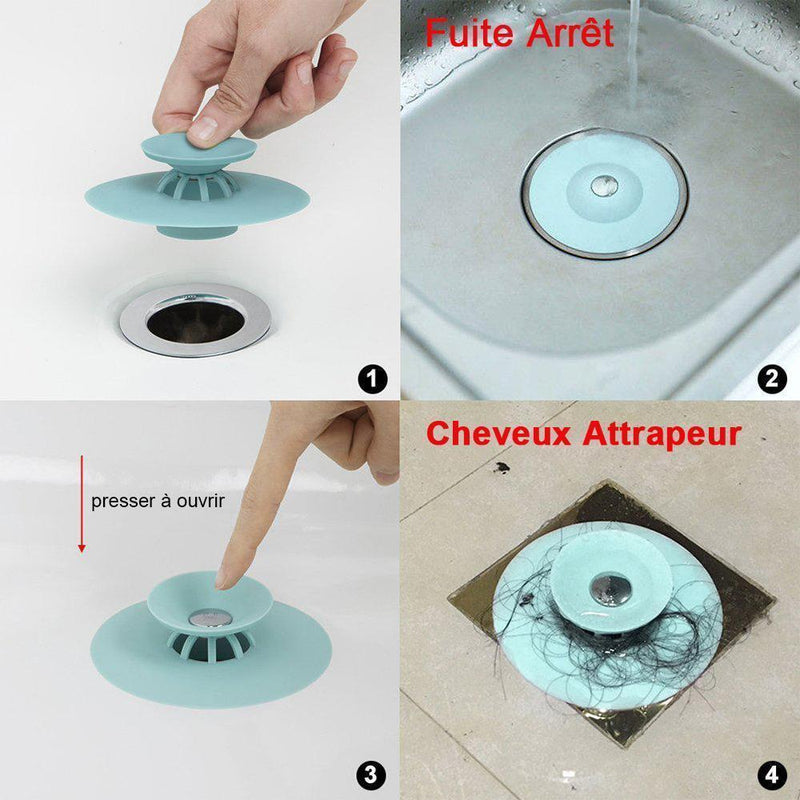 1

Fuite Arrêt

2

presser à ouvrir

3

Cheveux Attrapeur

4