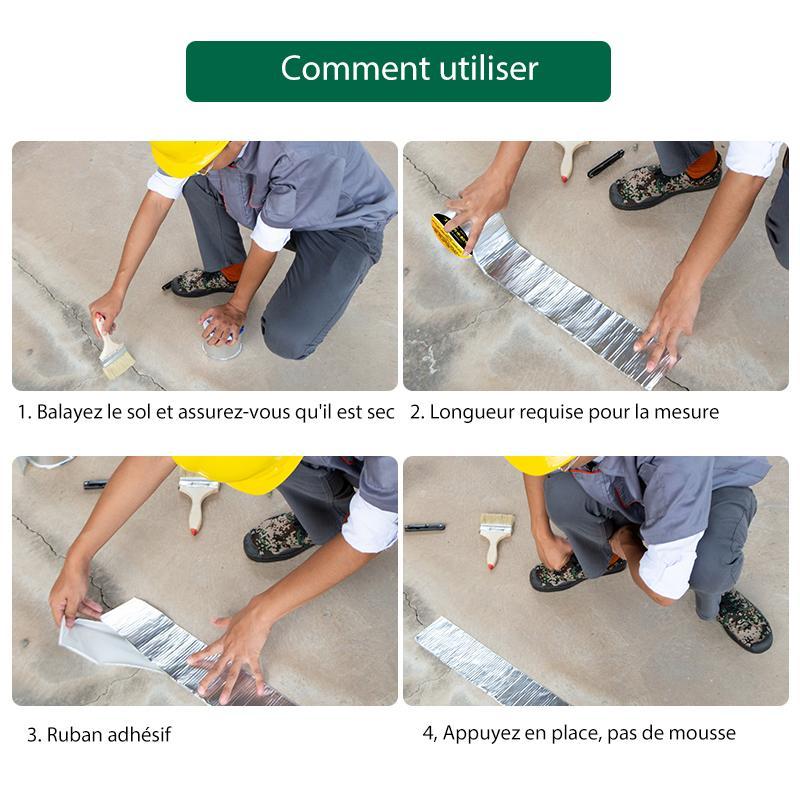 Comment utiliser

1. Balayez le sol et assurez-vous qu'il est sec

2. Longueur requise pour la mesure

3. Ruban adhésif

4, Appuyez en place, pas de mousse