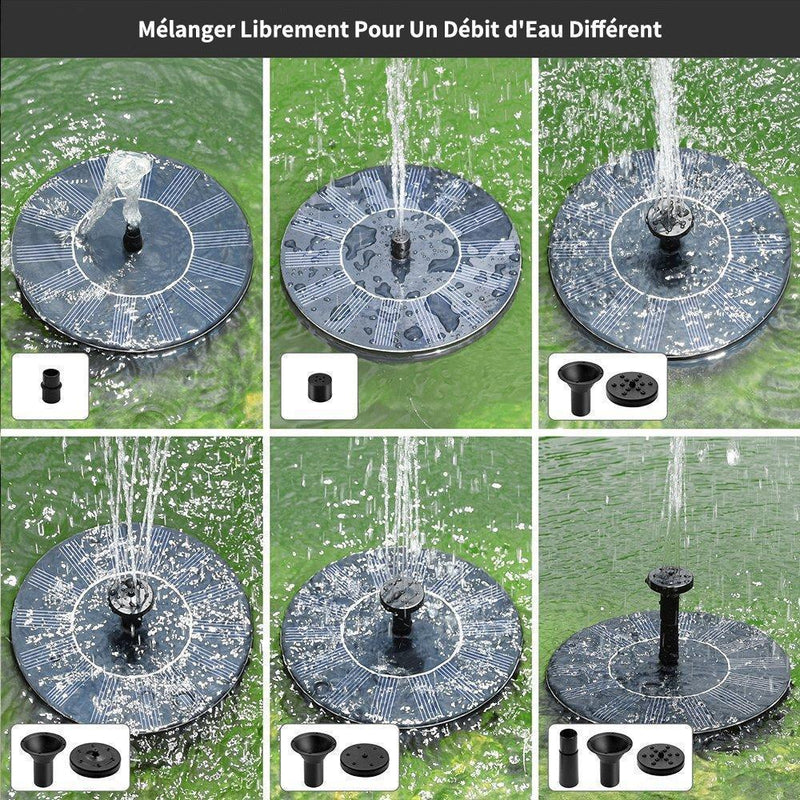 Mélanger Librement Pour Un Débit d'Eau Différent