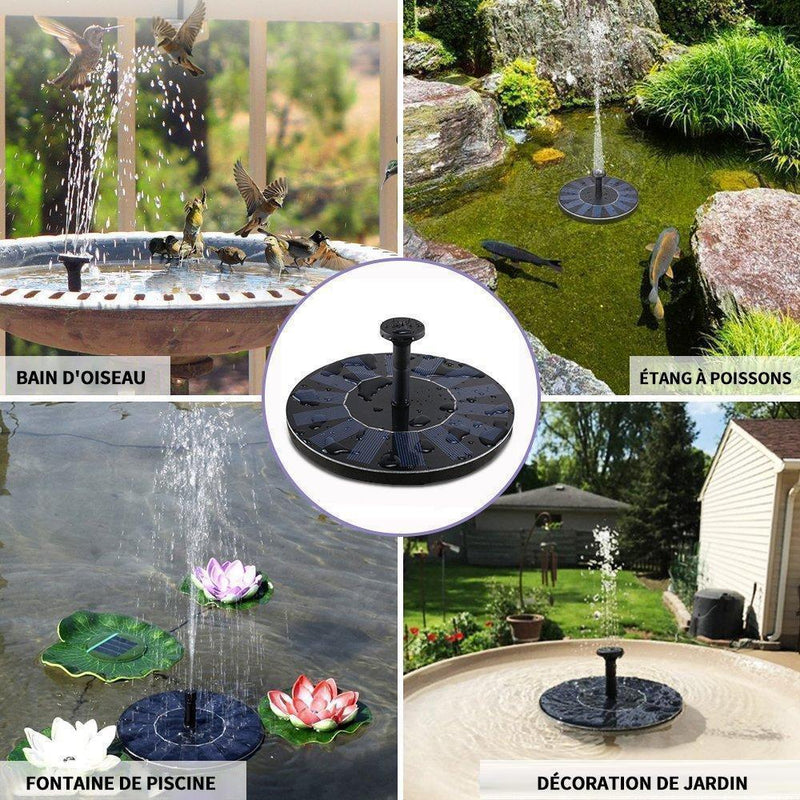 BAIN D'OISEAU

ÉTANG À POISSONS

FONTAINE DE PISCINE

DÉCORATION DE JARDIN