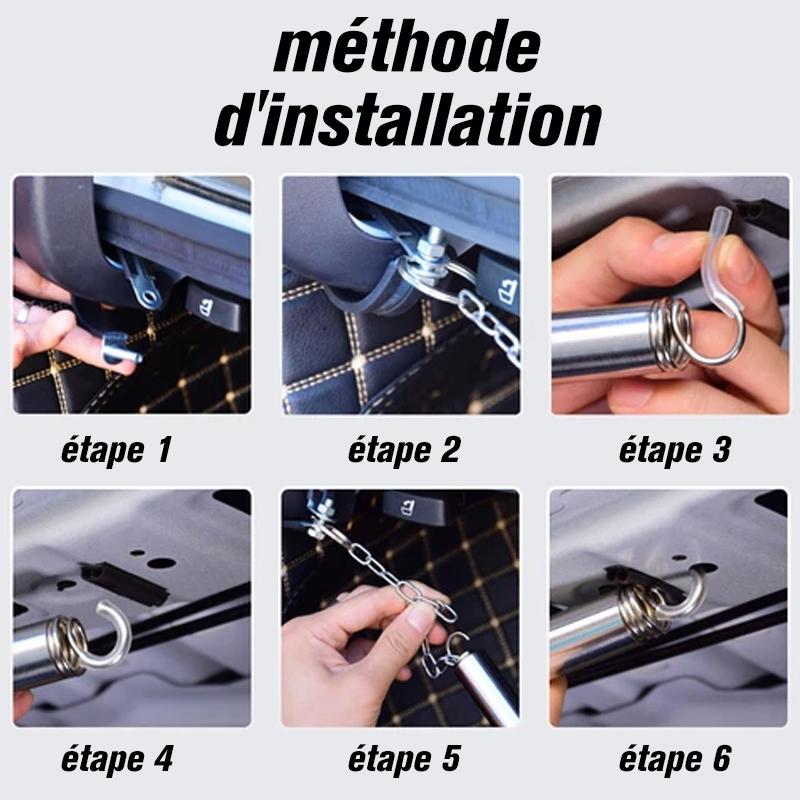 méthode d'installation

étape 1

étape 2

étape 3

étape 4

étape 5

étape 6