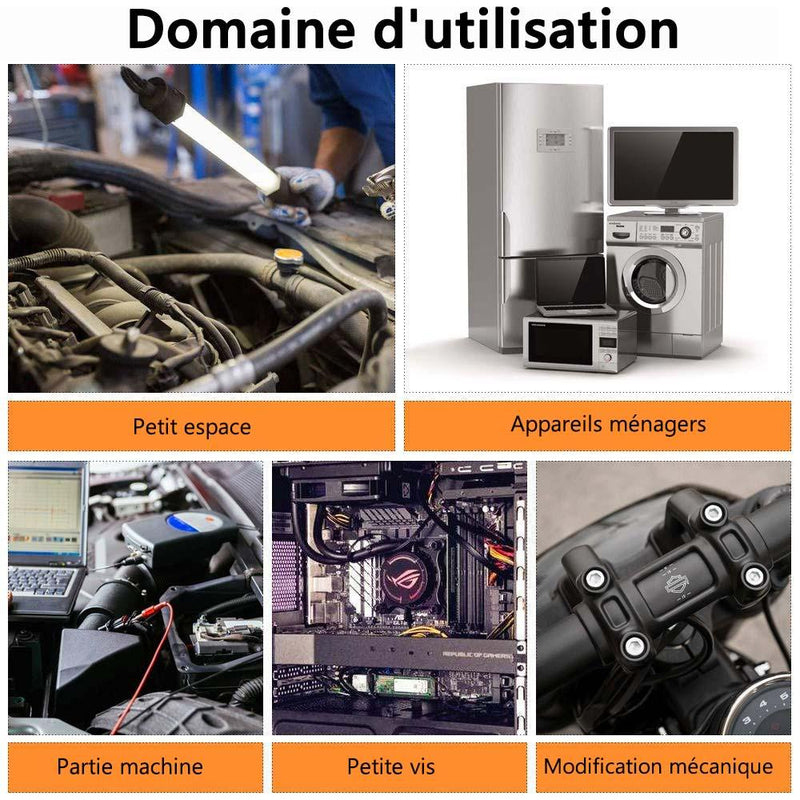 Domaine d'utilisation

Petit espace

Appareils ménagers

REPUBLIC OF GAMERS

Partie machine

Petite vis

Modification mécanique