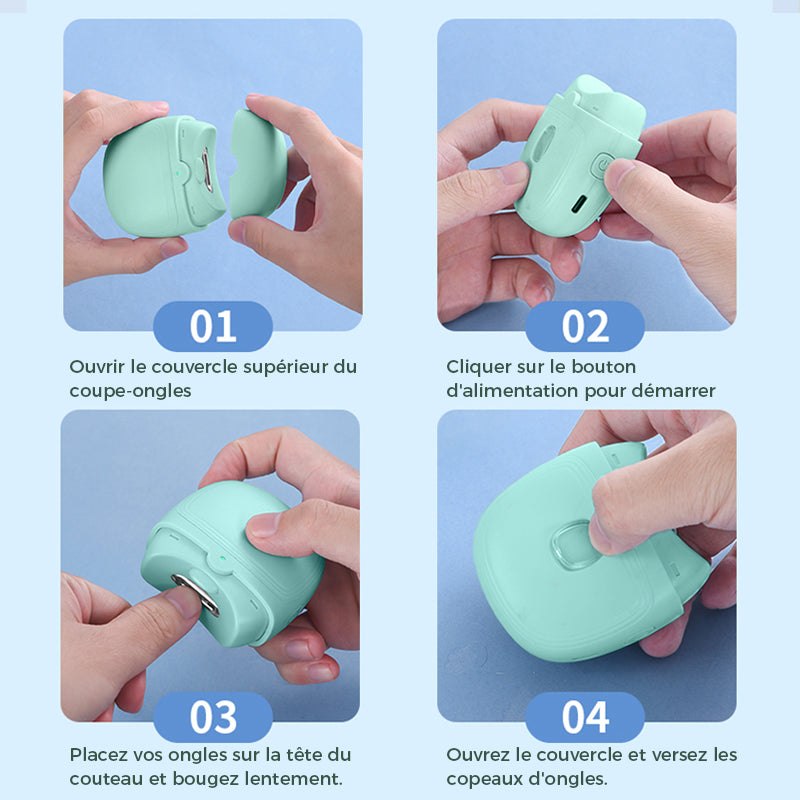 01

Ouvrir le couvercle supérieur du coupe-ongles

02

Cliquer sur le bouton d'alimentation pour démarrer

03

Placez vos ongles sur la tête du couteau et bougez lentement.

04

Ouvrez le couvercle et versez les copeaux d'ongles.