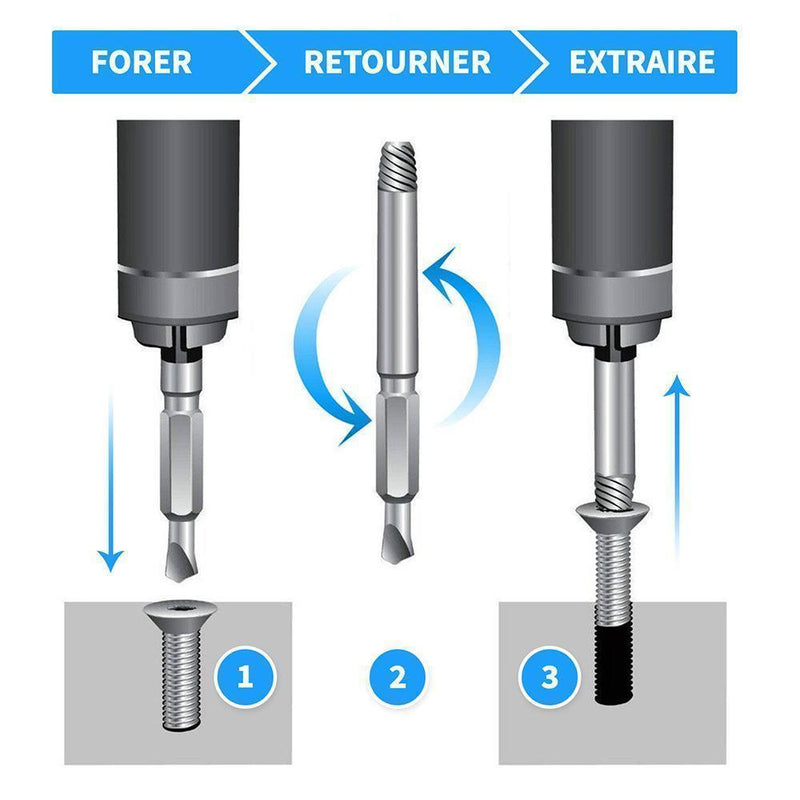 FORER RETOURNER EXTRAIRE

1

2

3