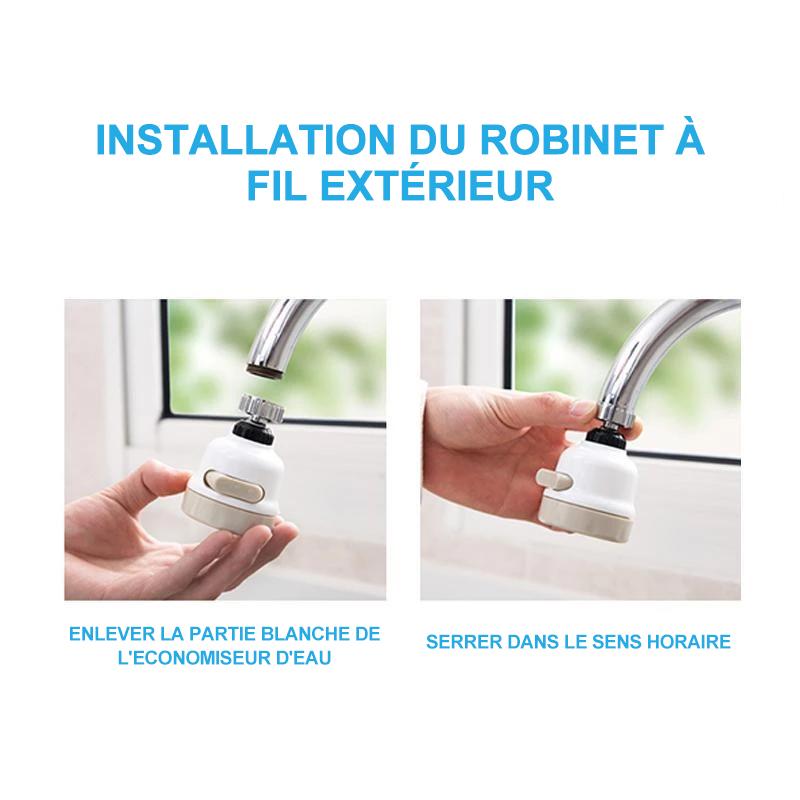 INSTALLATION DU ROBINET À FIL EXTÉRIEUR

ENLEVER LA PARTIE BLANCHE DE L'ECONOMISEUR D'EAU

SERRER DANS LE SENS HORAIRE